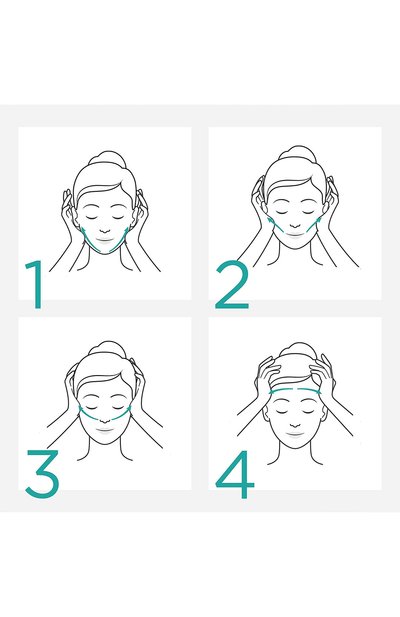 1

2

3

4