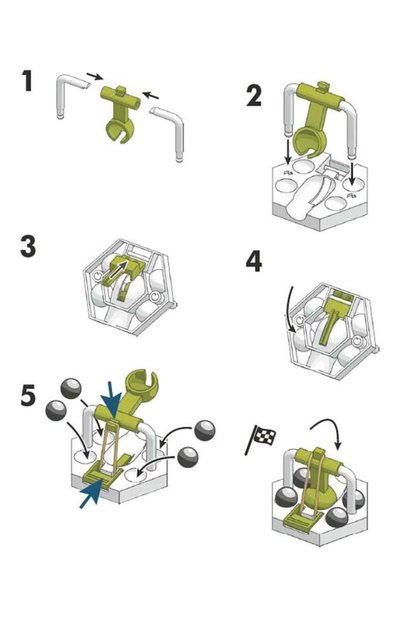 1

2

3

4

5